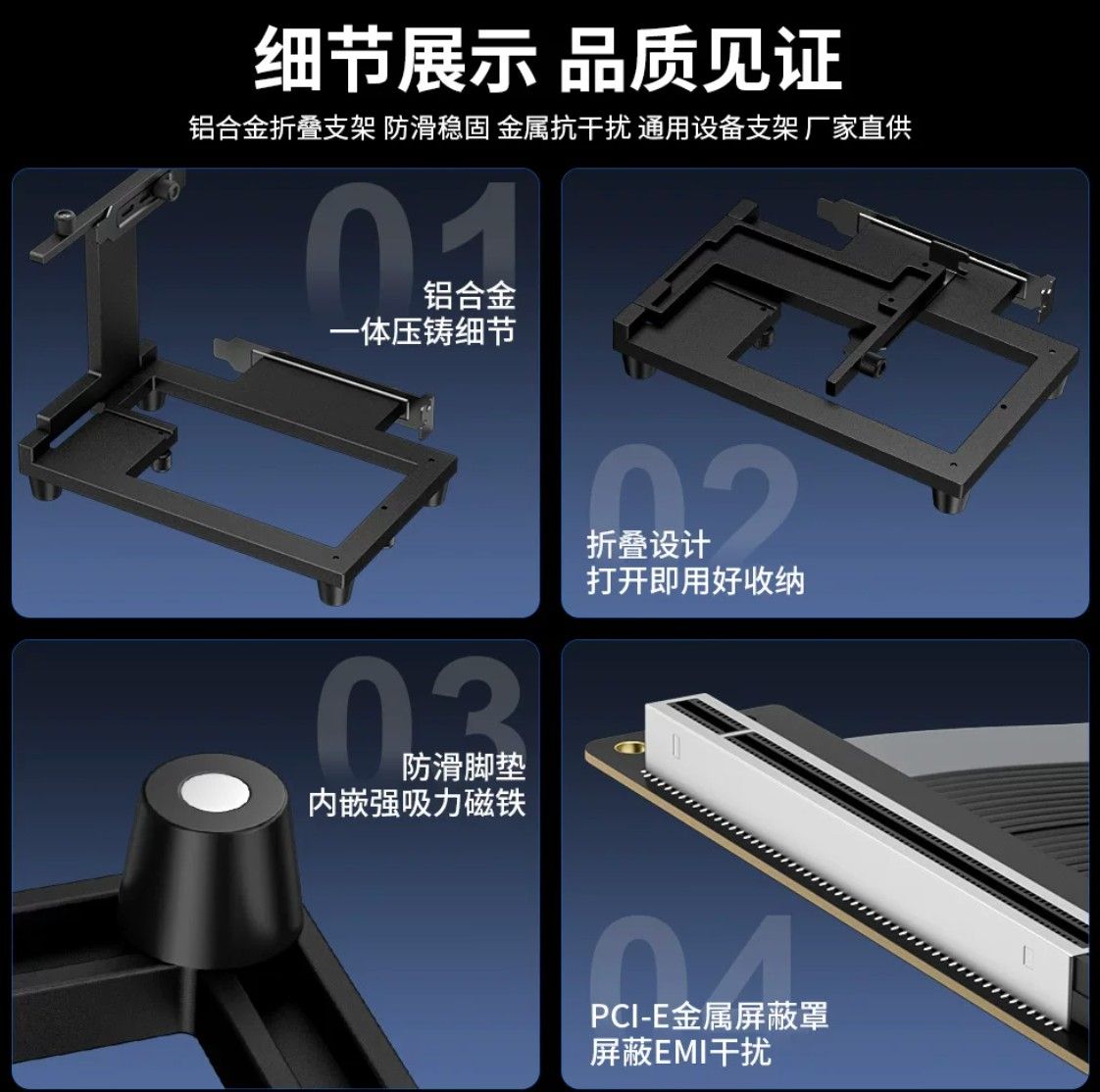 细节展示 品质见证

铝合金折叠支架 防滑稳固 金属抗干扰 通用设备支架 厂家直供

01
铝合金
一体压铸细节

02
折叠设计
打开即用好收纳

03
防滑脚垫
内嵌强吸力磁铁

04
PCI-E金属屏蔽罩
屏蔽EMI干扰